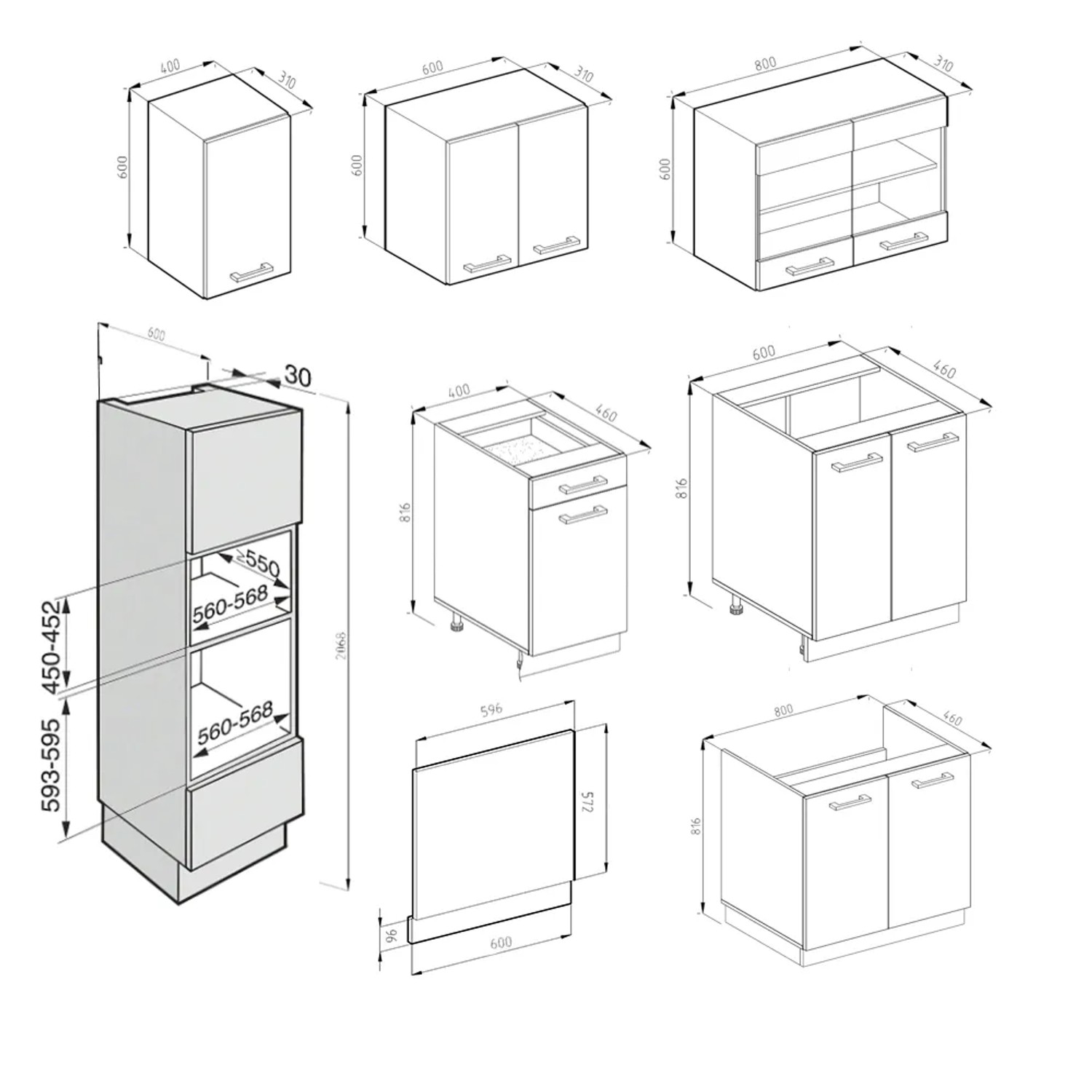 400
310
600

600
310
600

800
310
600

600
30
≥550
560-568
450-452
560-568
593-595
2068

400
460
816

600
460
816

596
572
96
600

800
460
816