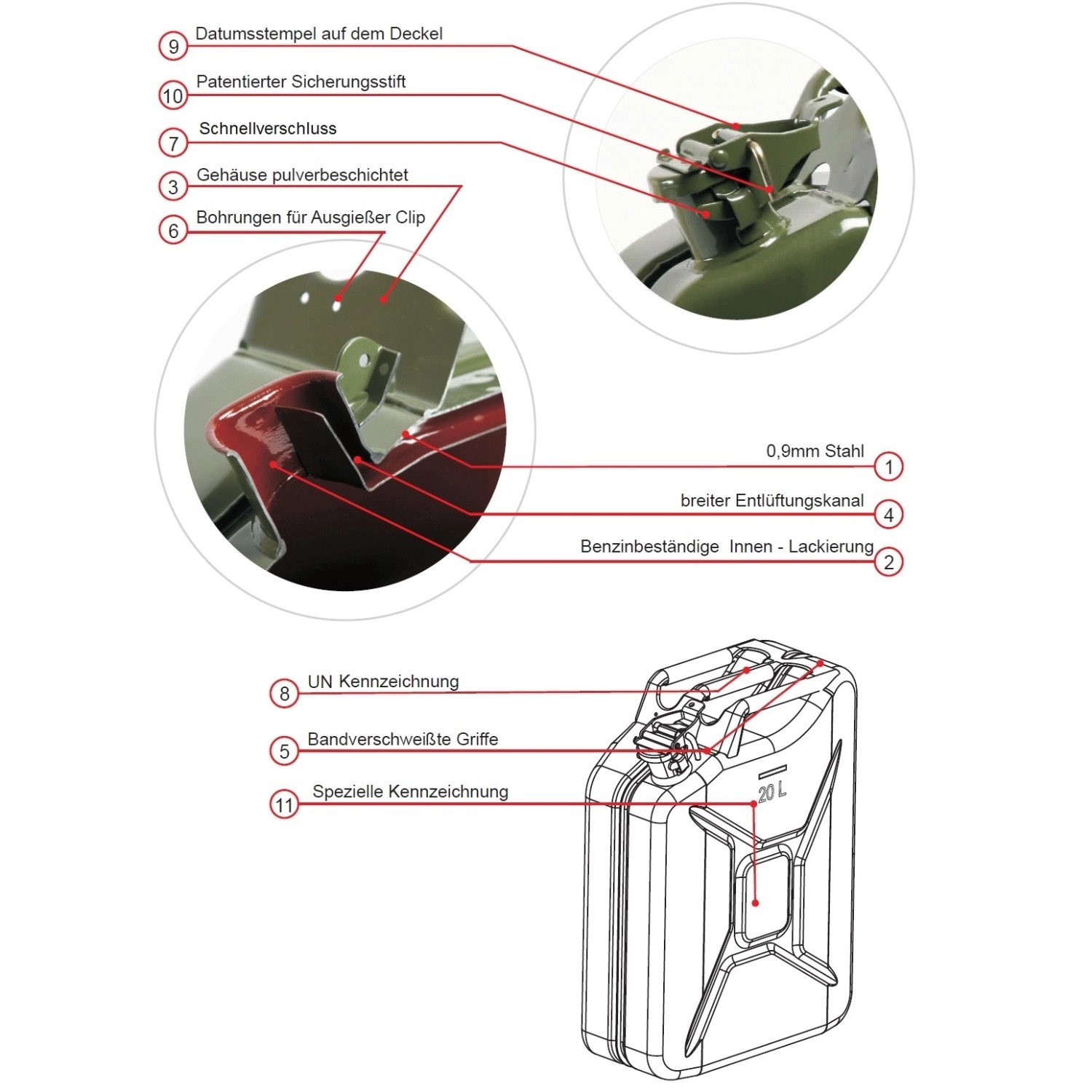 9 Datumsstempel auf dem Deckel

10 Patentierter Sicherungsstift

7 Schnellverschluss

3 Gehäuse pulverbeschichtet

6 Bohrungen für Ausgießer Clip

0,9mm Stahl 1

breiter Entlüftungskanal 4

Benzinbeständige Innen - Lackierung 2

8 UN Kennzeichnung

5 Bandverschweißte Griffe

11 Spezielle Kennzeichnung

20 L