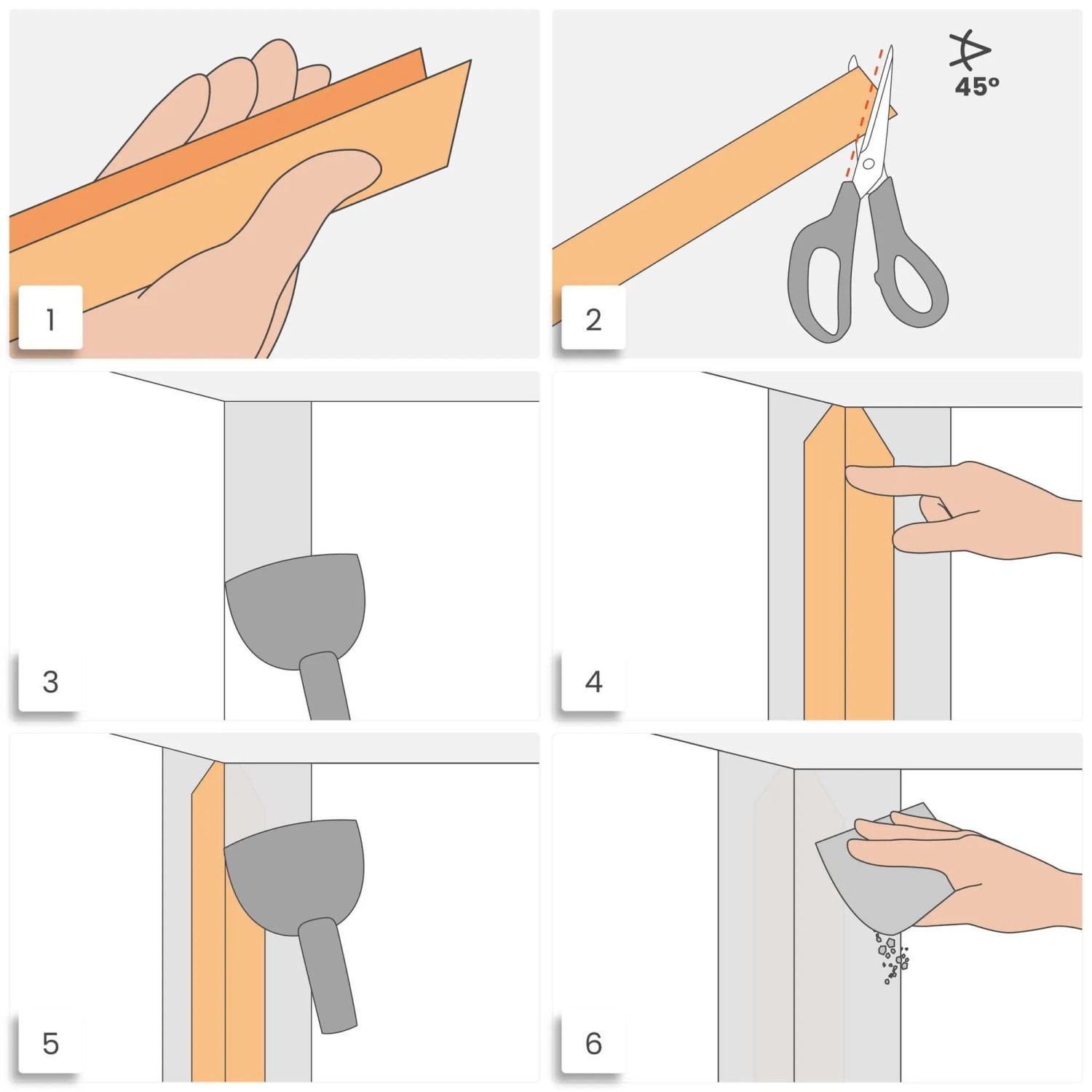 1

45°

2

3

4

5

6