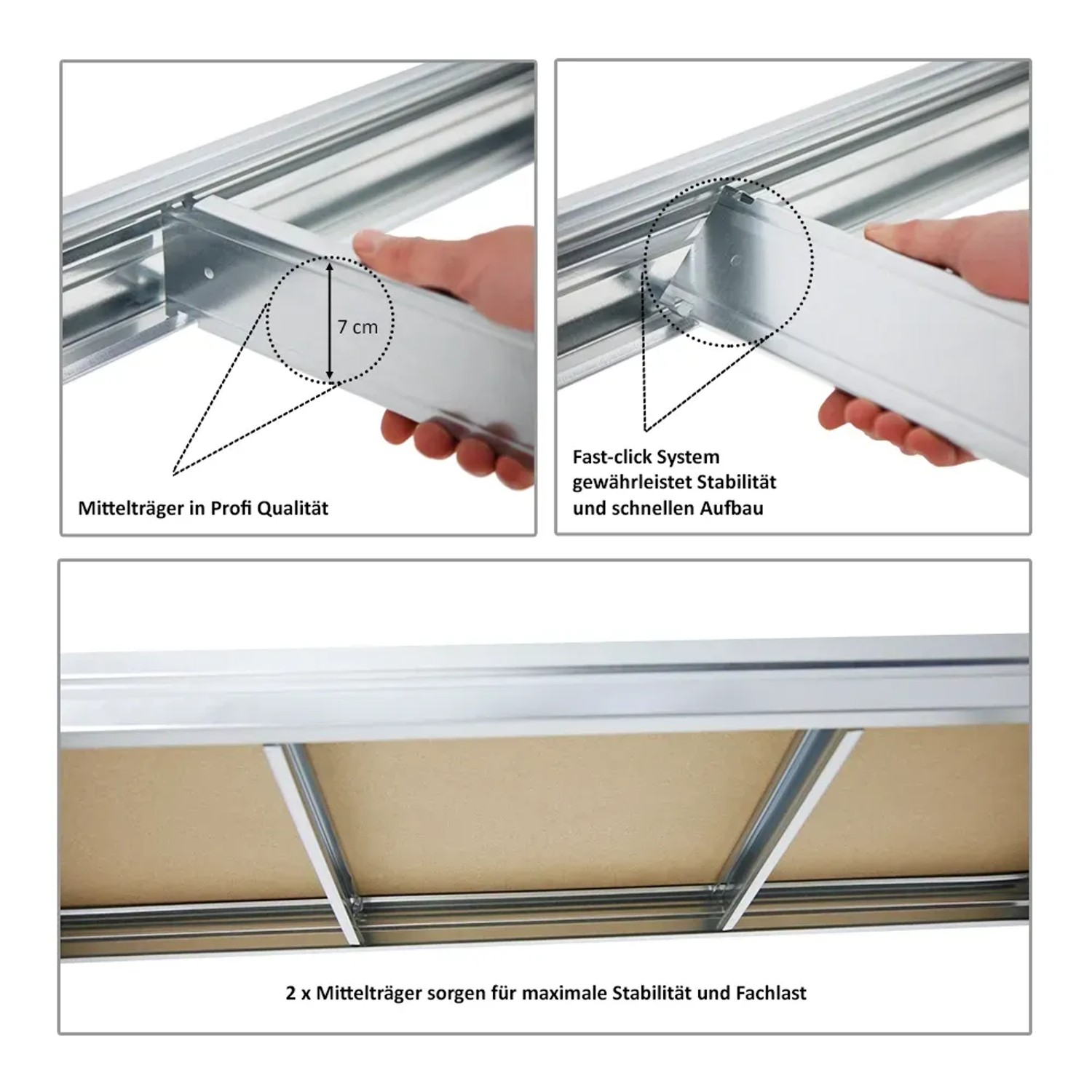 7 cm

Mittelträger in Profi Qualität

Fast-click System gewährleistet Stabilität und schnellen Aufbau

2 x Mittelträger sorgen für maximale Stabilität und Fachlast