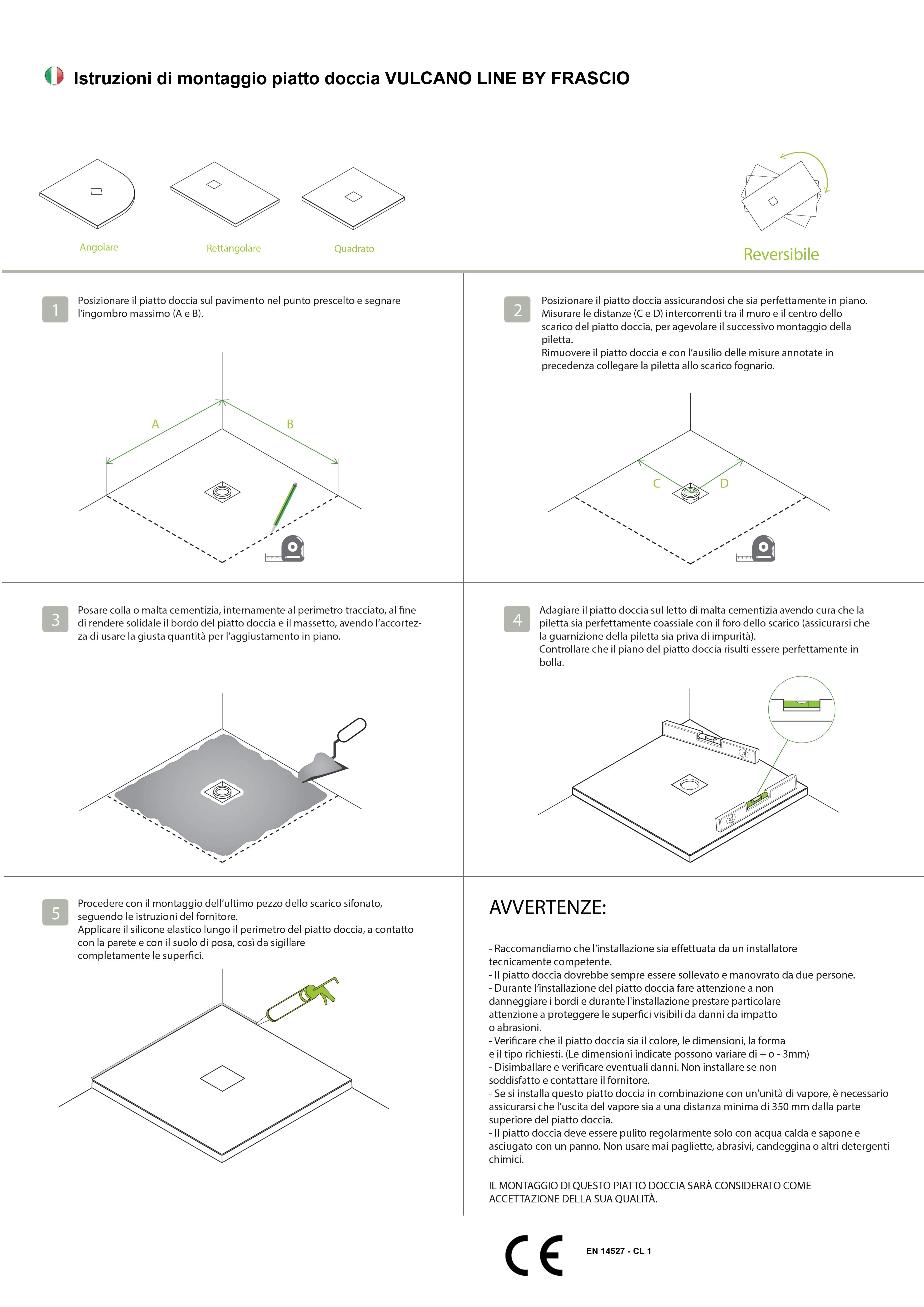 Istruzioni di montaggio piatto doccia VULCANO LINE BY FRASCIO

Angolare

Rettangolare

Quadrato

Reversibile

1

Posizionare il piatto doccia sul pavimento nel punto prescelto e segnare l'ingombro massimo (A e B).

A

B

2

Posizionare il piatto doccia assicurandosi che sia perfettamente in piano. Misurare le distanze (C e D) intercorrenti tra il muro e il centro dello scarico del piatto doccia, per agevolare il successivo montaggio della piletta.
Rimuovere il piatto doccia e con l'ausilio delle misure annotate in precedenza collegare la piletta allo scarico fognario.

C

D

3

Posare colla o malta cementizia, internamente al perimetro tracciato, al fine di rendere solidale il bordo del piatto doccia e il massetto, avendo l'accortezza di usare la giusta quantità per l'aggiustamento in piano.

4

Adagiare il piatto doccia sul letto di malta cementizia avendo cura che la piletta sia perfettamente coassiale con il foro dello scarico (assicurarsi che la guarnizione della piletta sia priva di impurità).
Controllare che il piano del piatto doccia risulti essere perfettamente in bolla.

5

Procedere con il montaggio dell'ultimo pezzo dello scarico sifonato, seguendo le istruzioni del fornitore.
Applicare il silicone elastico lungo il perimetro del piatto doccia, a contatto con la parete e con il suolo di posa, così da sigillare completamente le superfici.

AVVERTENZE:

- Raccomandiamo che l'installazione sia effettuata da un installatore tecnicamente competente.
- Il piatto doccia dovrebbe sempre essere sollevato e manovrato da due persone.
- Durante l'installazione del piatto doccia fare attenzione a non danneggiare i bordi e durante l'installazione prestare particolare attenzione a proteggere le superfici visibili da danni da impatto o abrasioni.
- Verificare che il piatto doccia sia il colore, le dimensioni, la forma e il tipo richiesti. (Le dimensioni indicate possono variare di + o - 3mm)
- Disimballare e verificare eventuali danni. Non installare se non soddisfatto e contattare il fornitore.
- Se si installa questo piatto doccia in combinazione con un'unità di vapore, è necessario assicurarsi che l'uscita del vapore sia a una distanza minima di 350 mm dalla parte superiore del piatto doccia.
- Il piatto doccia deve essere pulito regolarmente solo con acqua calda e sapone e asciugato con un panno. Non usare mai pagliette, abrasivi, candeggina o altri detergenti chimici.

IL MONTAGGIO DI QUESTO PIATTO DOCCIA SARÀ CONSIDERATO COME ACCETTAZIONE DELLA SUA QUALITÀ.

CE

EN 14527 - CL 1