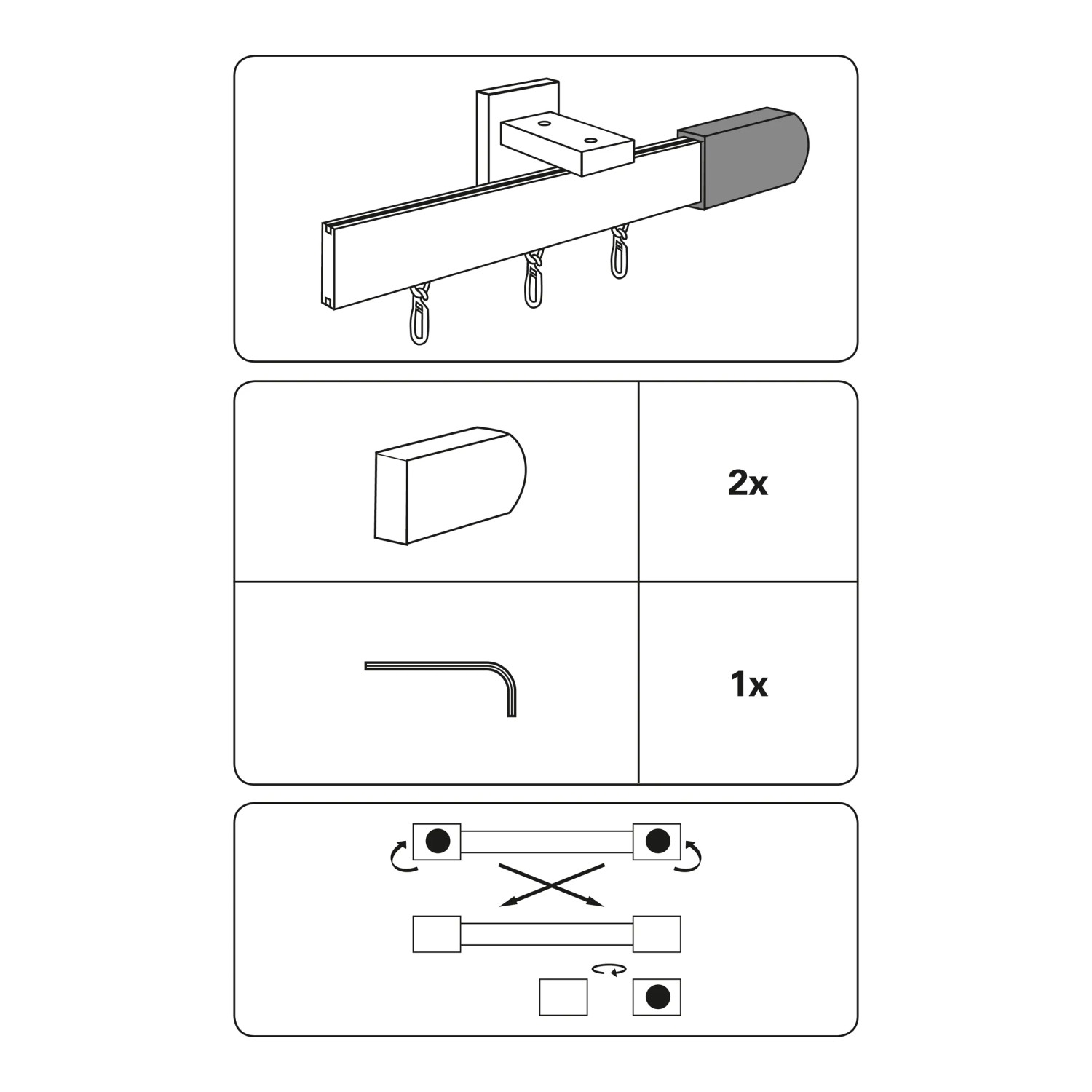 2x

1x