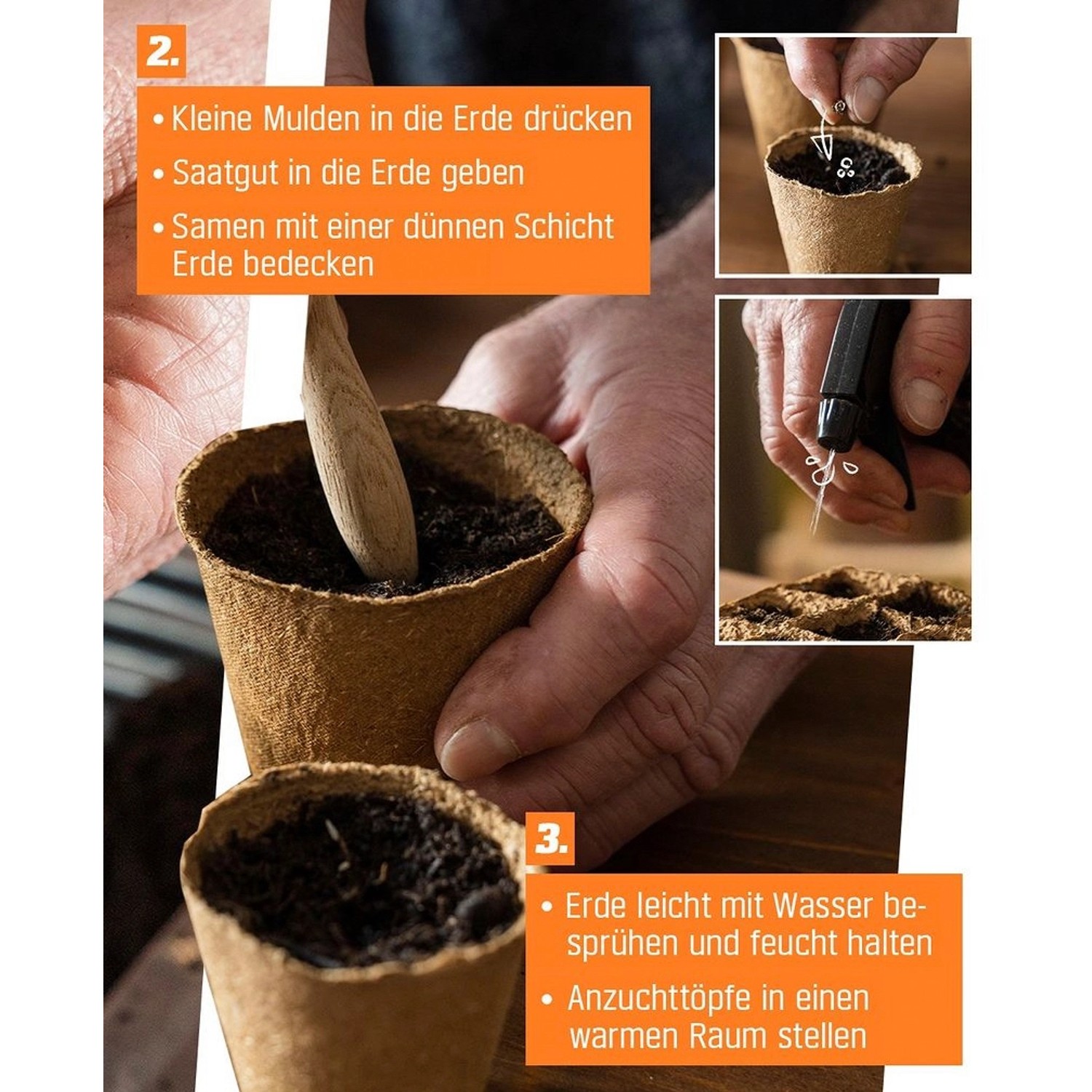 2.

• Kleine Mulden in die Erde drücken
• Saatgut in die Erde geben
• Samen mit einer dünnen Schicht Erde bedecken

3.

• Erde leicht mit Wasser besprühen und feucht halten
• Anzuchttöpfe in einen warmen Raum stellen