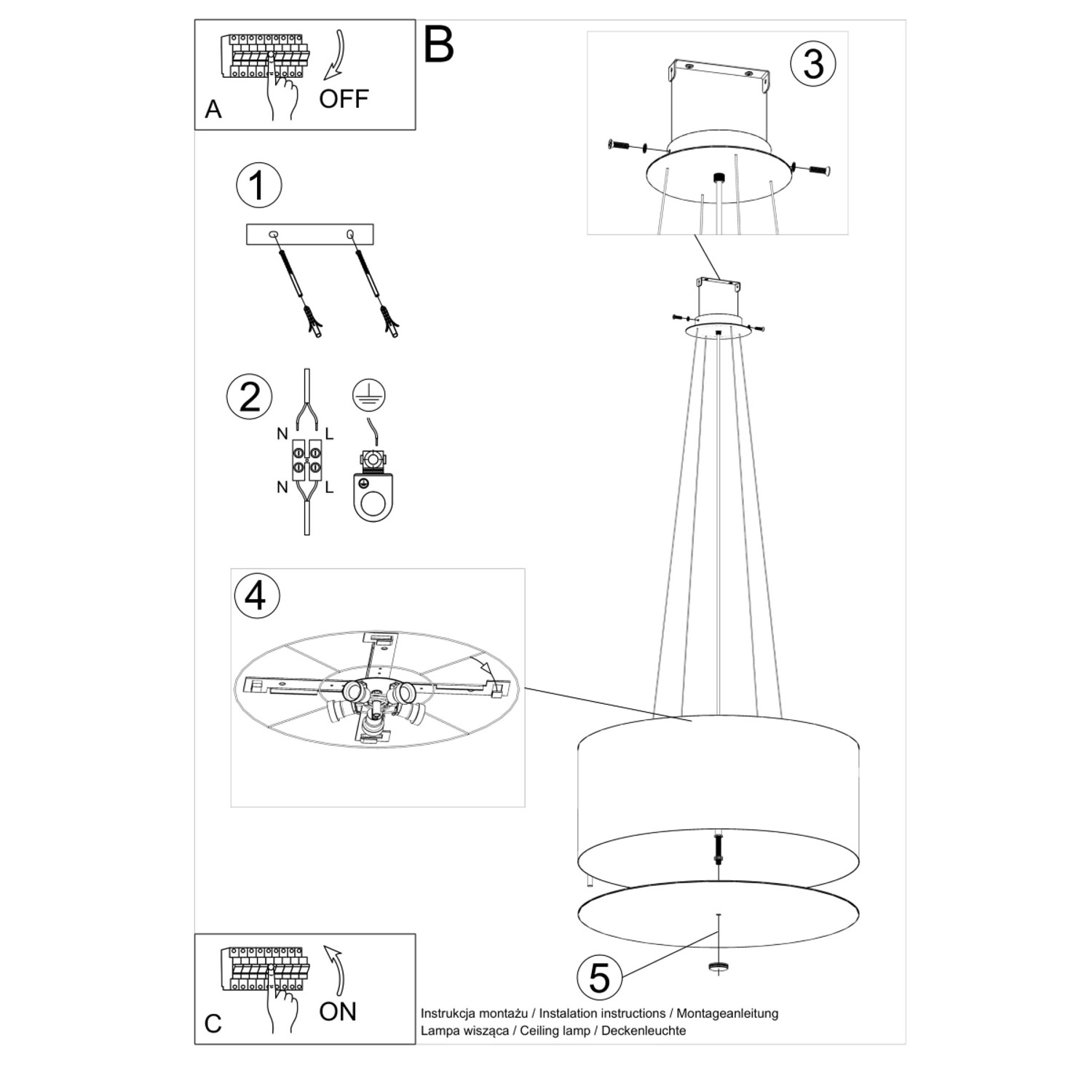 A

OFF

B

3

1

2

N L

N L

4

5

C

ON

Instrukcja montażu / Instalation instructions / Montageanleitung
Lampa wisząca / Ceiling lamp / Deckenleuchte