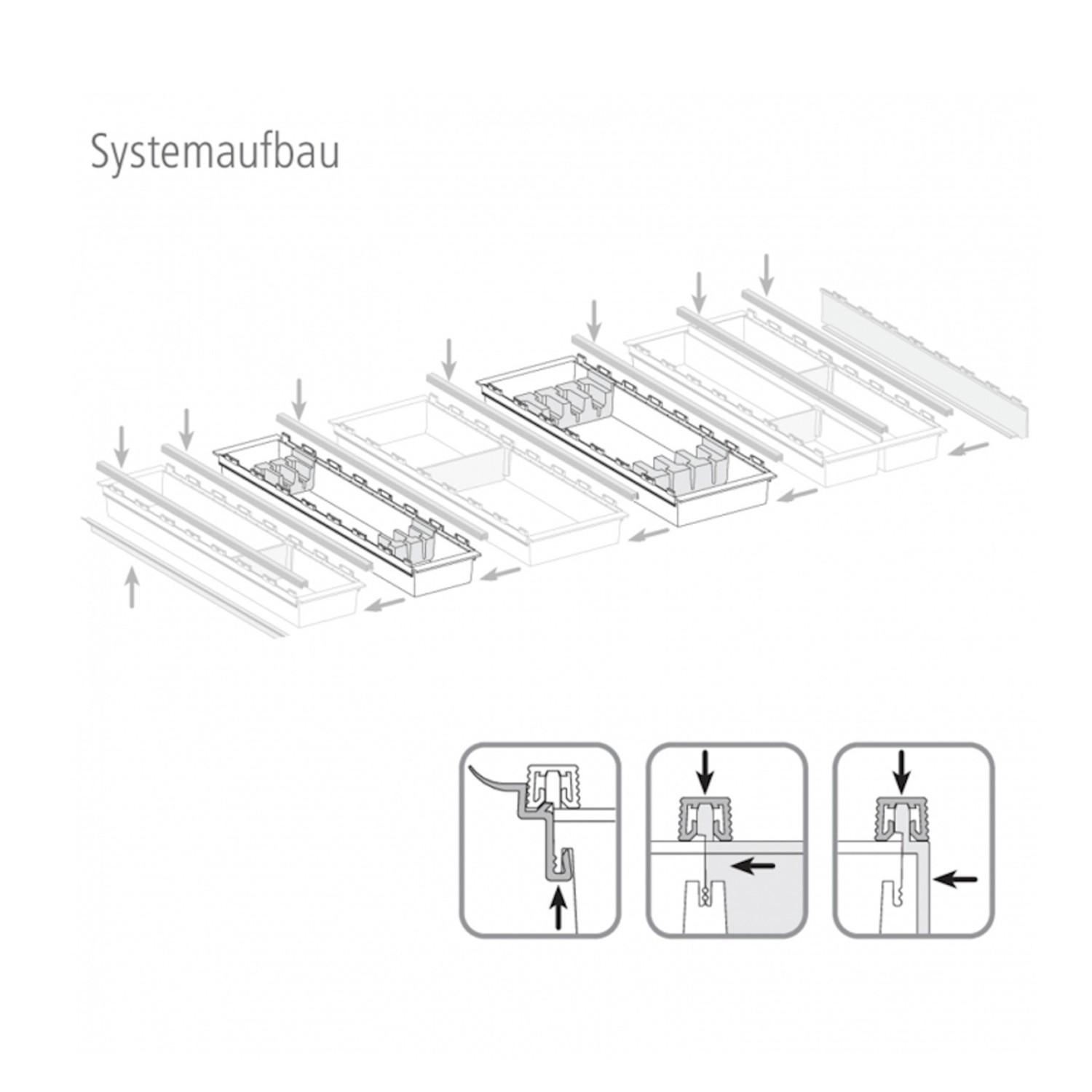 Systemaufbau