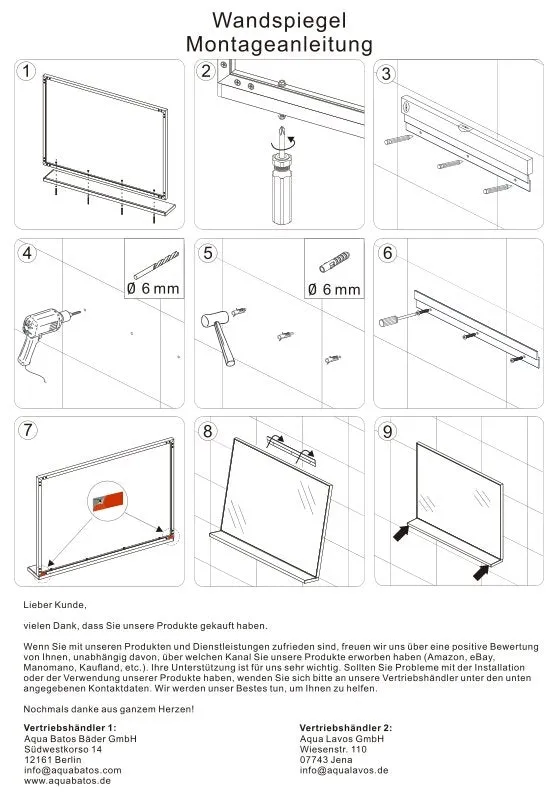 Wandspiegel
Montageanleitung

1

2

3

4

Ø 6 mm

5

Ø 6 mm

6

7

8

9

Lieber Kunde,

vielen Dank, dass Sie unsere Produkte gekauft haben.

Wenn Sie mit unseren Produkten und Dienstleistungen zufrieden sind, freuen wir uns über eine positive Bewertung von Ihnen, unabhängig davon, über welchen Kanal Sie unsere Produkte erworben haben (Amazon, eBay, Manomano, Kaufland, etc.). Ihre Unterstützung ist für uns sehr wichtig. Sollten Sie Probleme mit der Installation oder der Verwendung unserer Produkte haben, wenden Sie sich bitte an unsere Vertriebshändler unter den unten angegebenen Kontaktdaten. Wir werden unser Bestes tun, um Ihnen zu helfen.

Nochmals danke aus ganzem Herzen!

Vertriebshändler 1:
Aqua Batos Bäder GmbH
Südwestkorso 14
12161 Berlin
info@aquabatos.com
www.aquabatos.de

Vertriebshändler 2:
Aqua Lavos GmbH
Wiesenstr. 110
07743 Jena
info@aqualavos.de