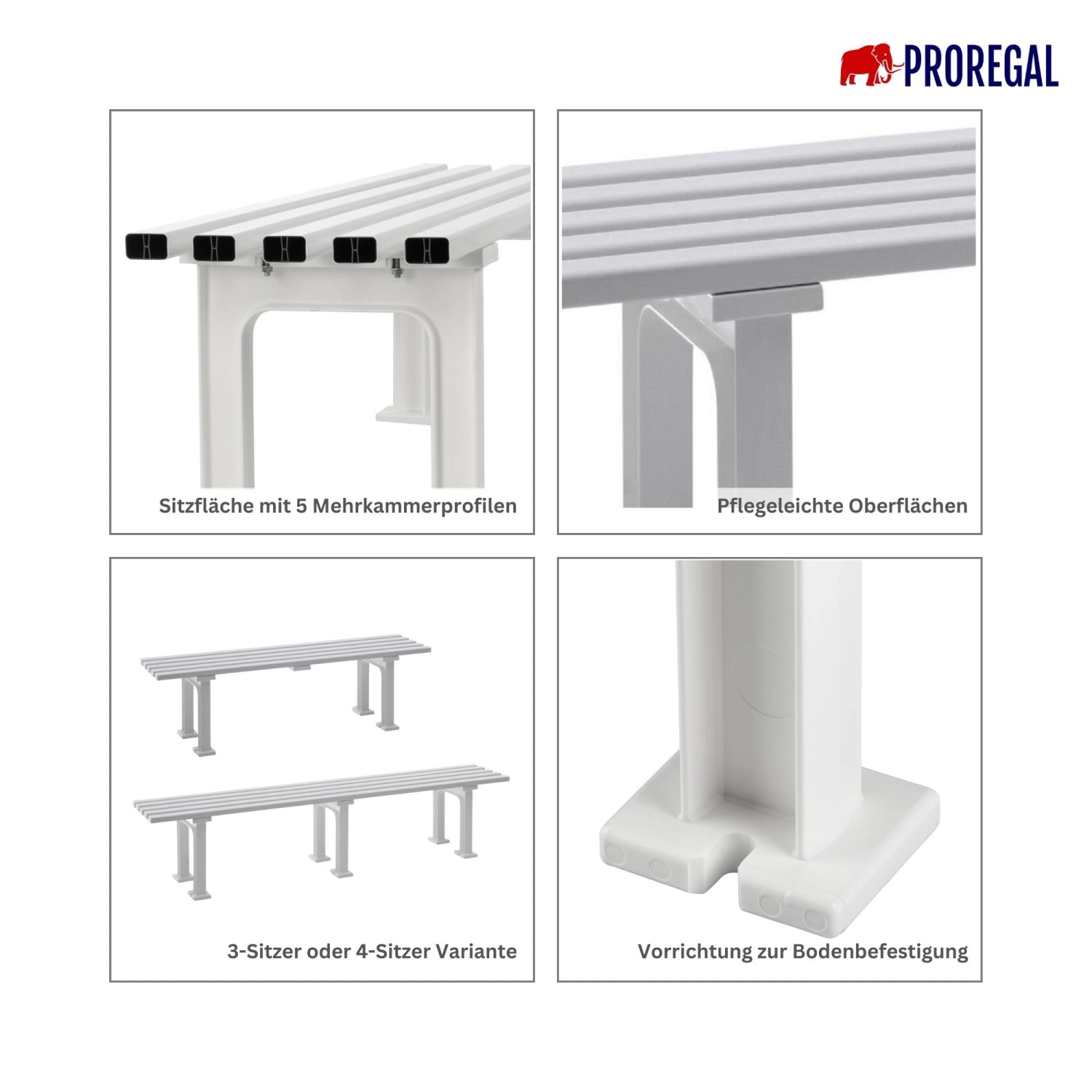 PROREGAL

Sitzfläche mit 5 Mehrkammerprofilen

Pflegeleichte Oberflächen

3-Sitzer oder 4-Sitzer Variante

Vorrichtung zur Bodenbefestigung