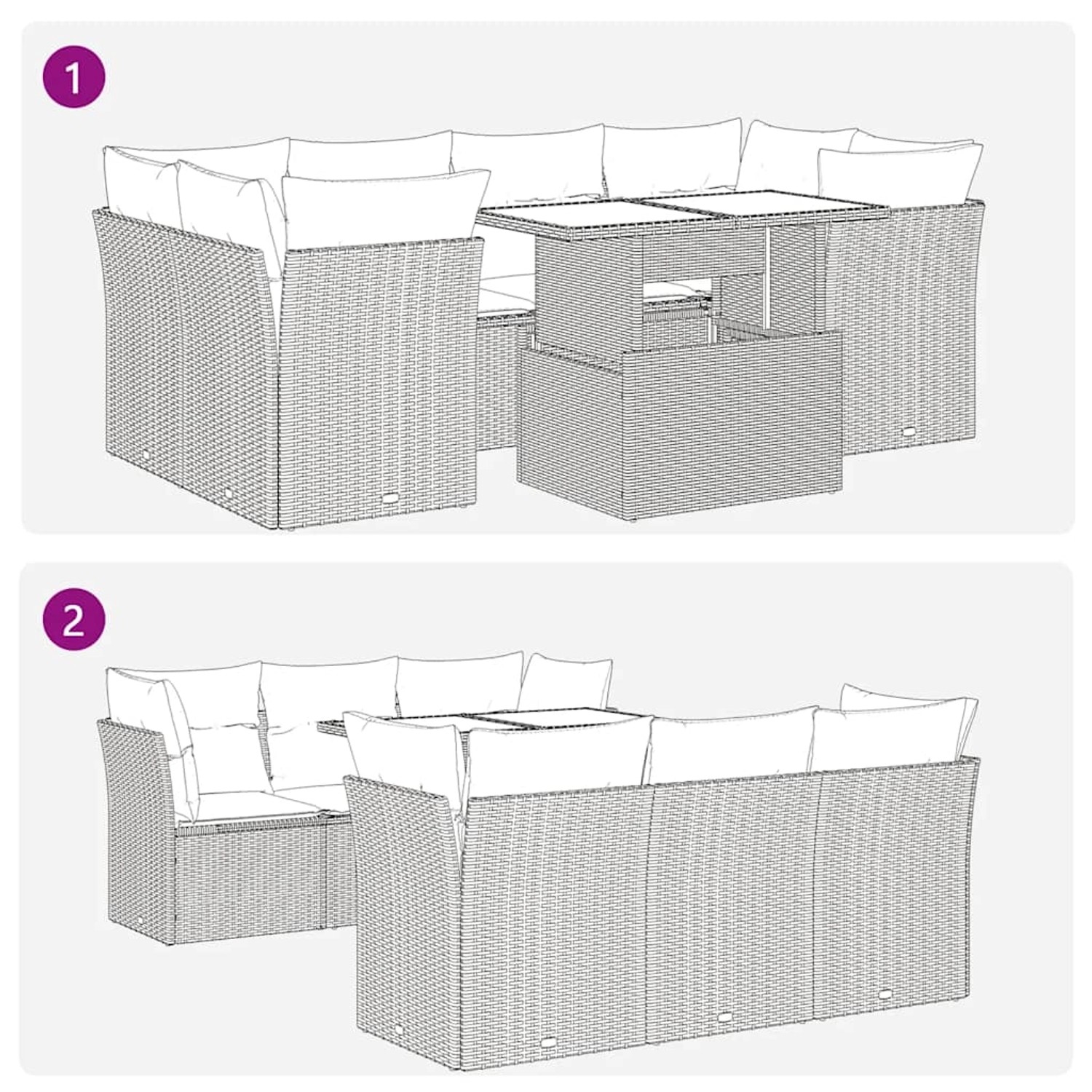 1

2