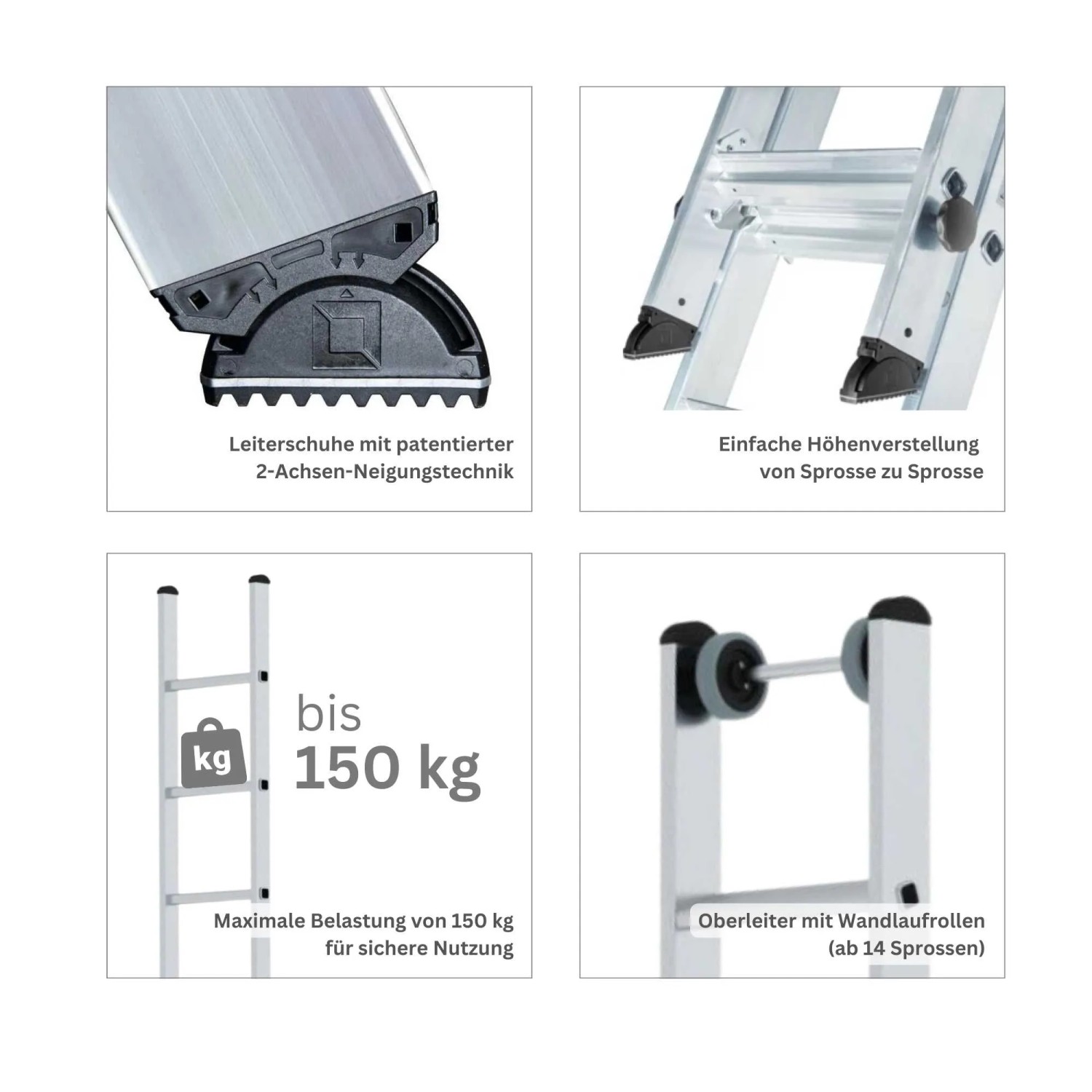 Leiterschuhe mit patentierter 2-Achsen-Neigungstechnik

Einfache Höhenverstellung von Sprosse zu Sprosse

kg

bis
150 kg

Maximale Belastung von 150 kg für sichere Nutzung

Oberleiter mit Wandlaufrollen (ab 14 Sprossen)