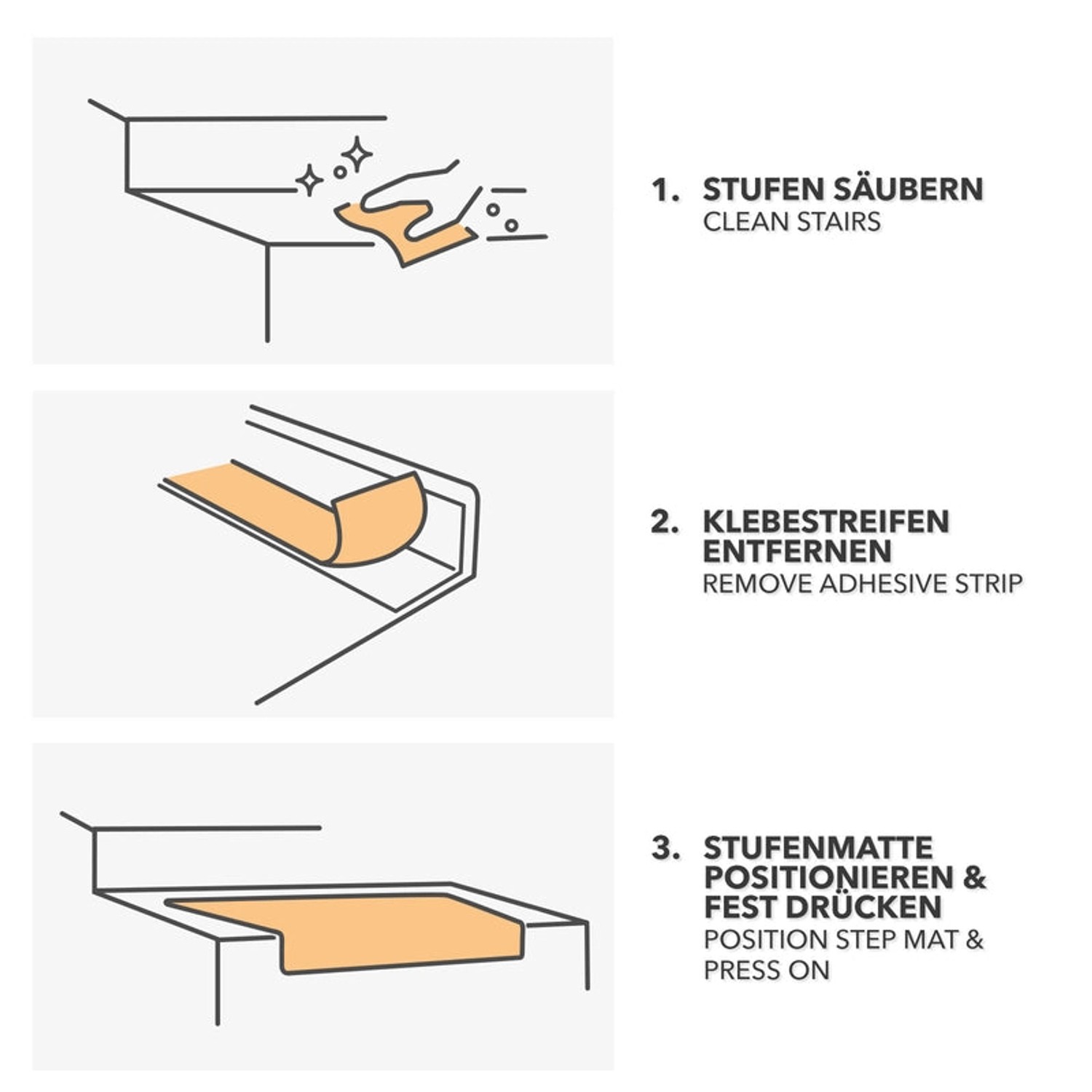 1. STUFEN SÄUBERN
CLEAN STAIRS

2. KLEBESTREIFEN ENTFERNEN
REMOVE ADHESIVE STRIP

3. STUFENMATTE POSITIONIEREN & FEST DRÜCKEN
POSITION STEP MAT & PRESS ON