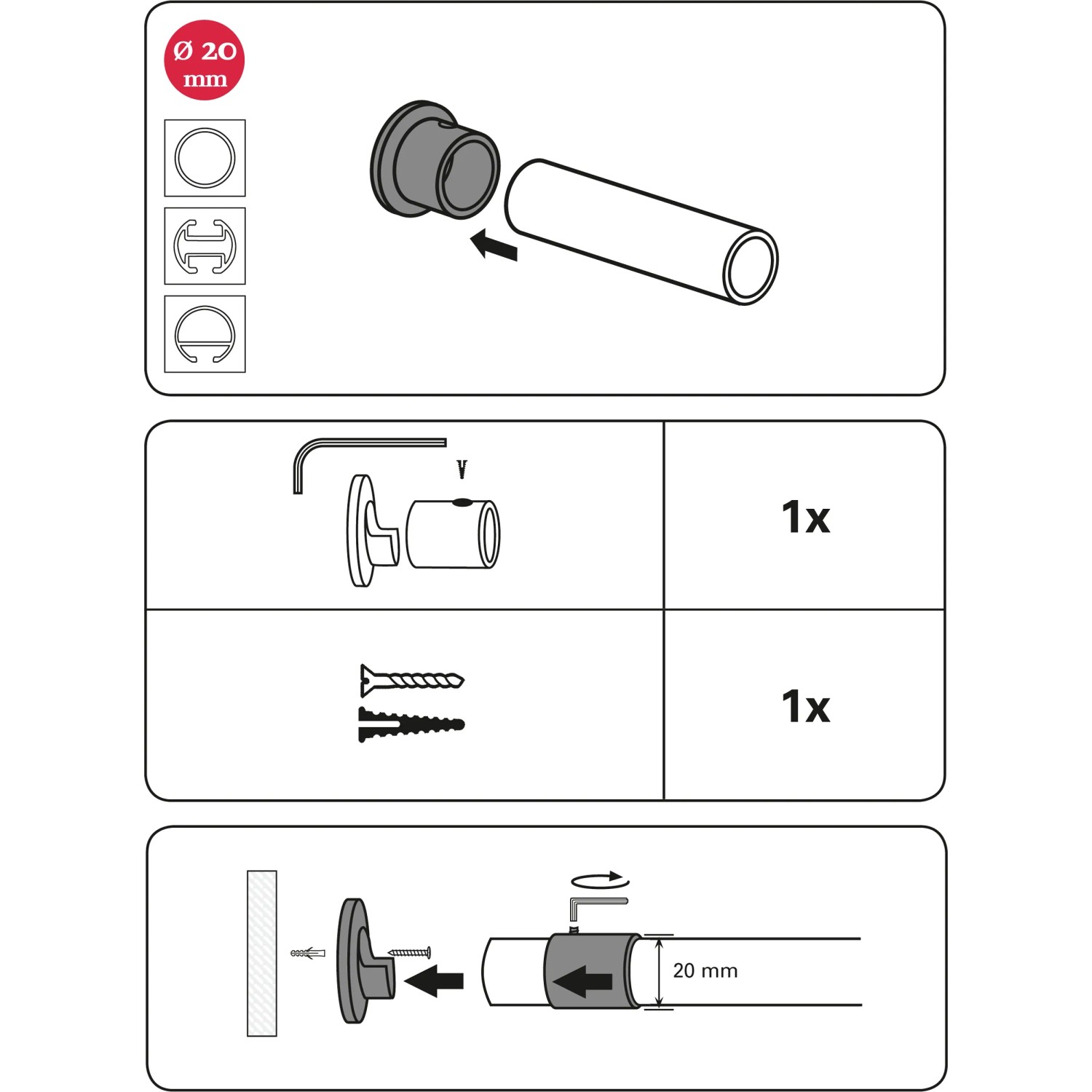 Ø 20 mm

1x

1x

20 mm