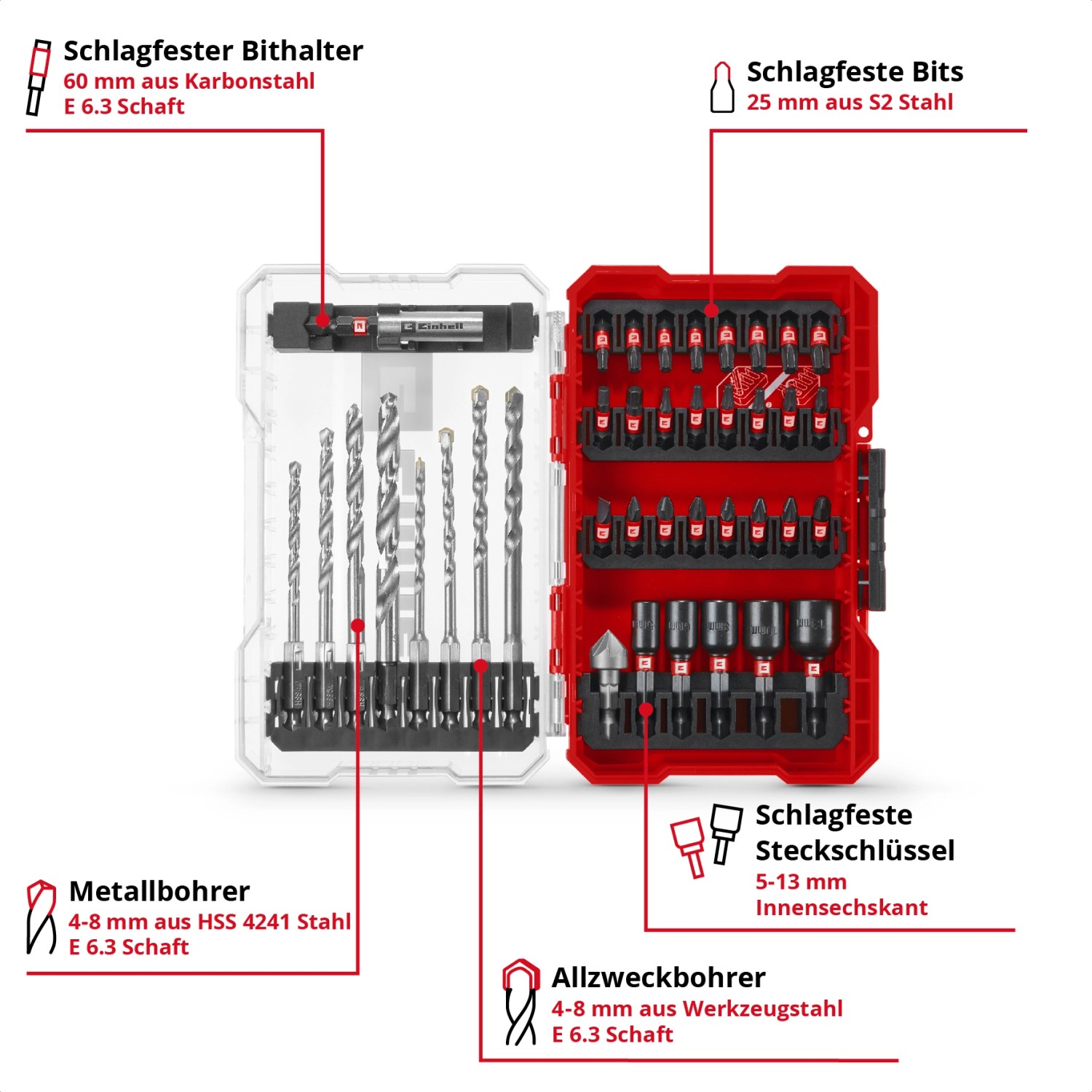 Schlagfester Bithalter
60 mm aus Karbonstahl
E 6.3 Schaft

Schlagfeste Bits
25 mm aus S2 Stahl

Einhell

Schlagfeste Steckschlüssel
5-13 mm
Innensechskant

Metallbohrer
4-8 mm aus HSS 4241 Stahl
E 6.3 Schaft

Allzweckbohrer
4-8 mm aus Werkzeugstahl
E 6.3 Schaft