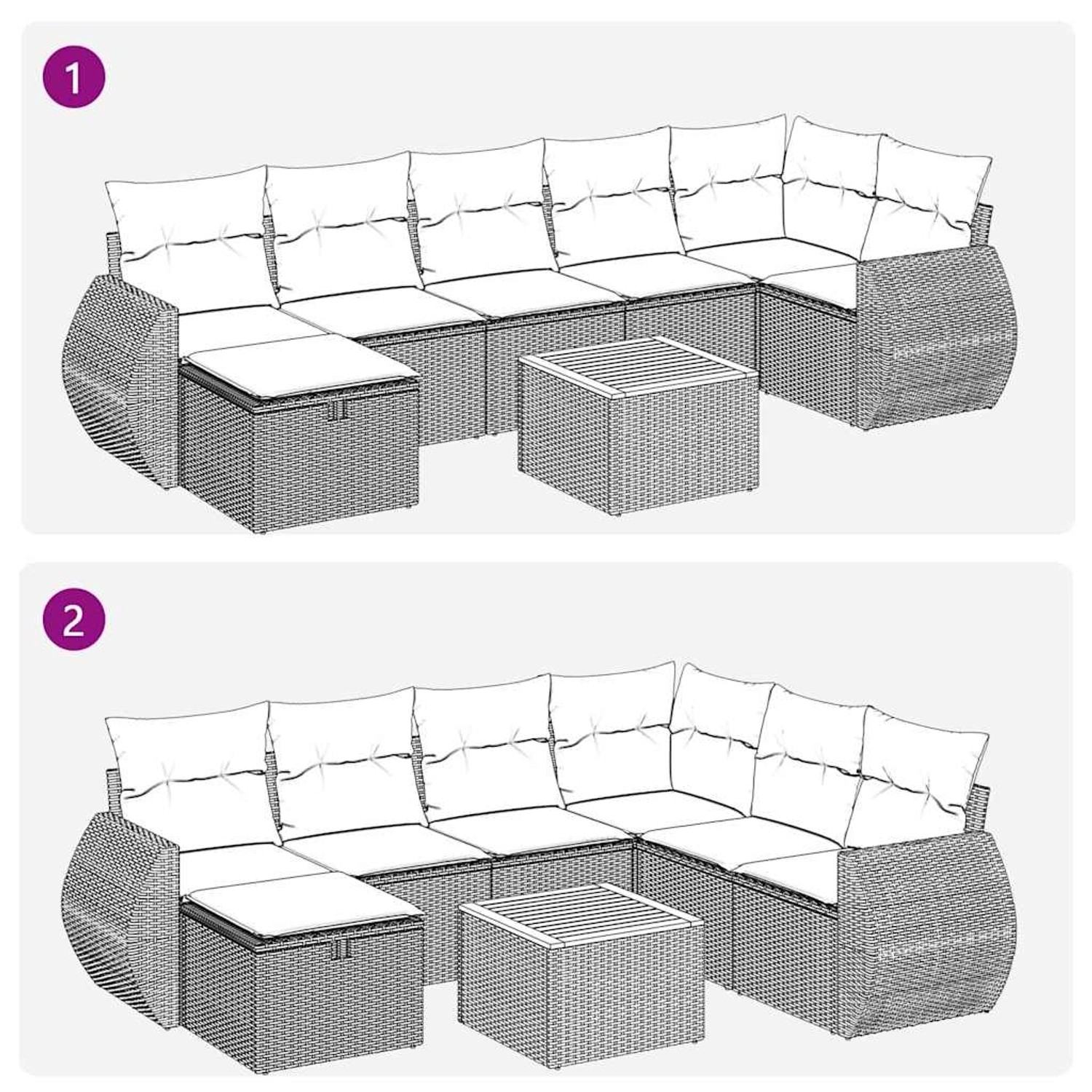 1

2