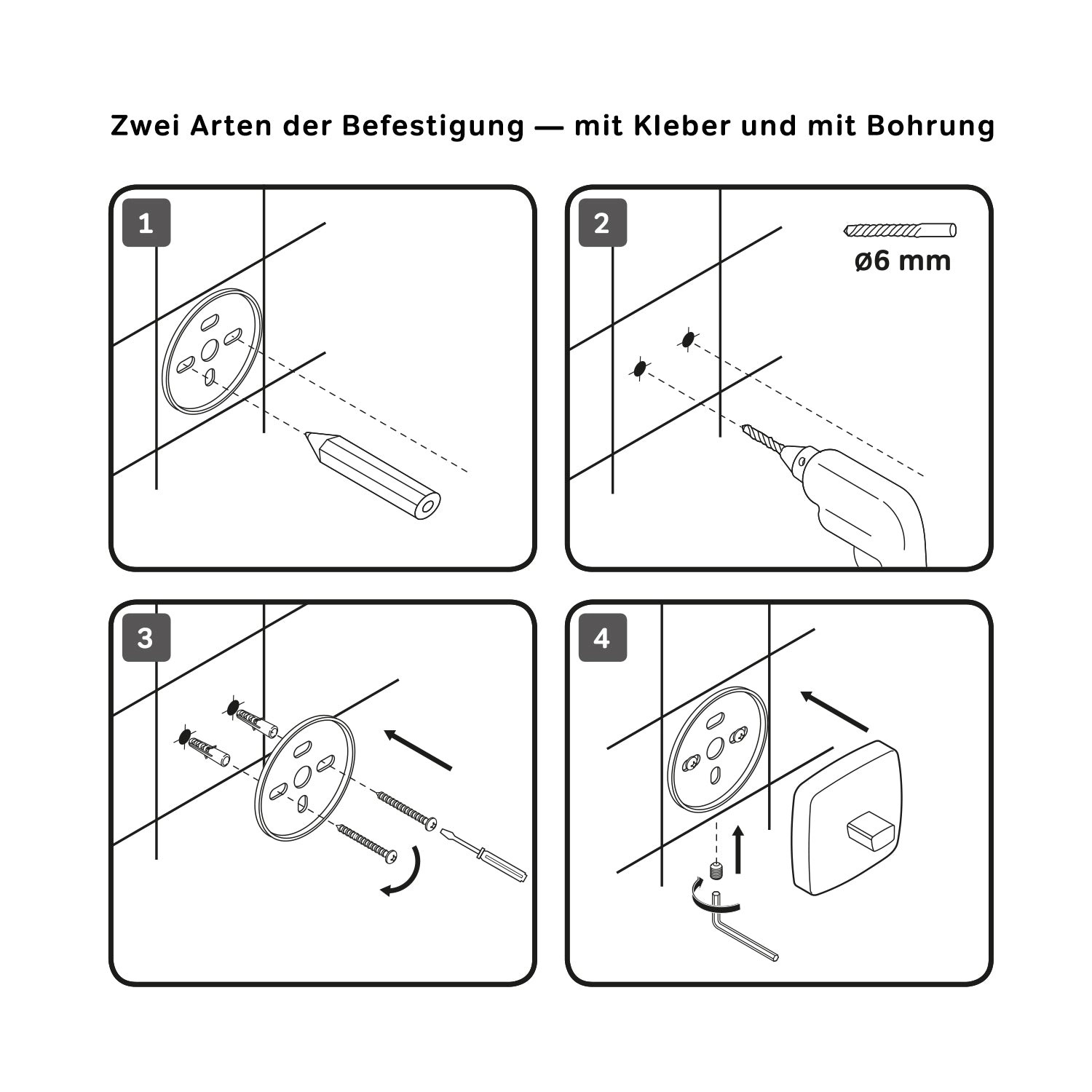 Zwei Arten der Befestigung — mit Kleber und mit Bohrung

1

2

ø6 mm

3

4