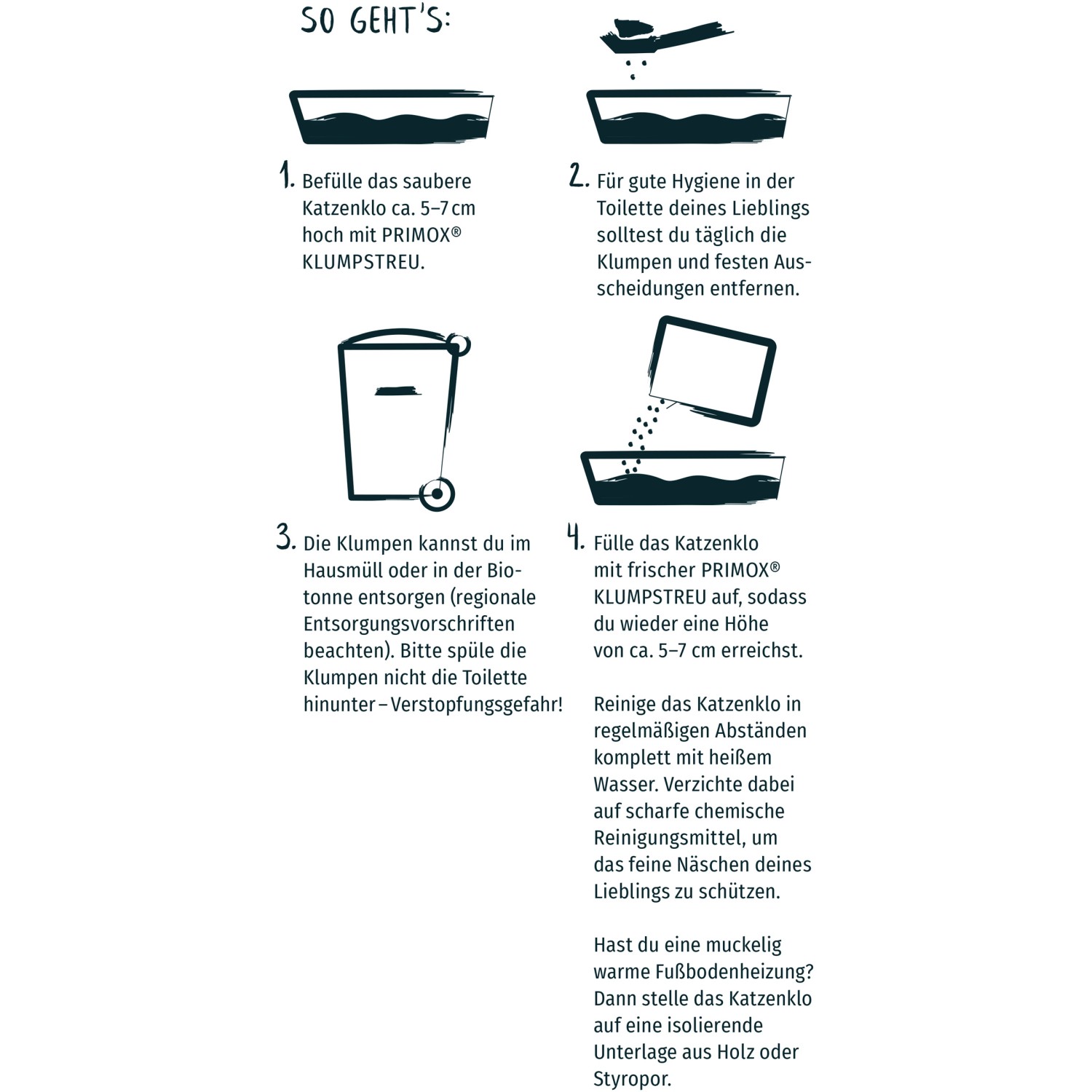 SO GEHT'S:

1. Befülle das saubere Katzenklo ca. 5–7 cm hoch mit PRIMOX® KLUMPSTREU.

2. Für gute Hygiene in der Toilette deines Lieblings solltest du täglich die Klumpen und festen Ausscheidungen entfernen.

3. Die Klumpen kannst du im Hausmüll oder in der Biotonne entsorgen (regionale Entsorgungsvorschriften beachten). Bitte spüle die Klumpen nicht die Toilette hinunter – Verstopfungsgefahr!

4. Fülle das Katzenklo mit frischer PRIMOX® KLUMPSTREU auf, sodass du wieder eine Höhe von ca. 5–7 cm erreichst.

Reinige das Katzenklo in regelmäßigen Abständen komplett mit heißem Wasser. Verzichte dabei auf scharfe chemische Reinigungsmittel, um das feine Näschen deines Lieblings zu schützen.

Hast du eine muckelig warme Fußbodenheizung? Dann stelle das Katzenklo auf eine isolierende Unterlage aus Holz oder Styropor.