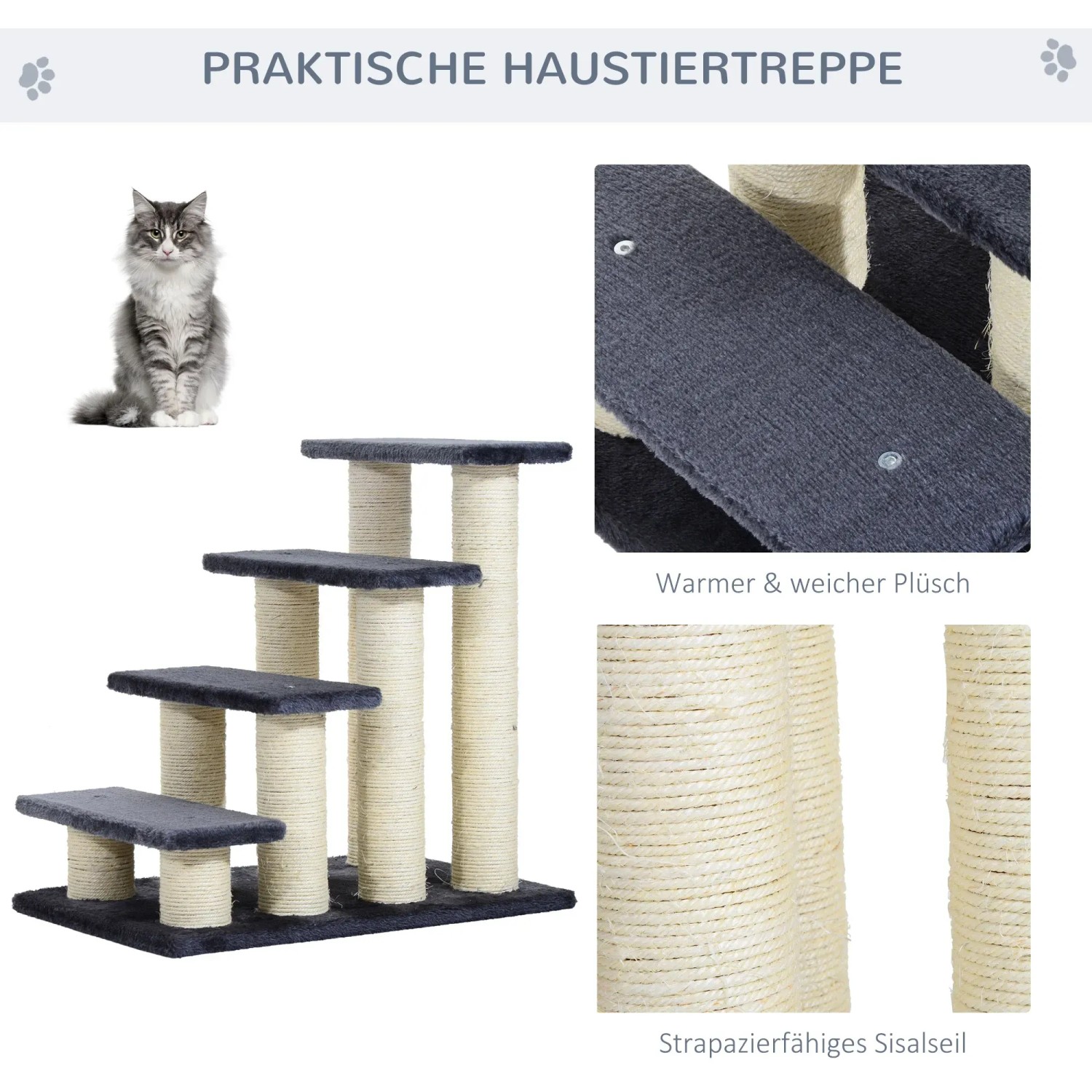 PRAKTISCHE HAUSTIERTREPPE

Warmer & weicher Plüsch

Strapazierfähiges Sisalseil