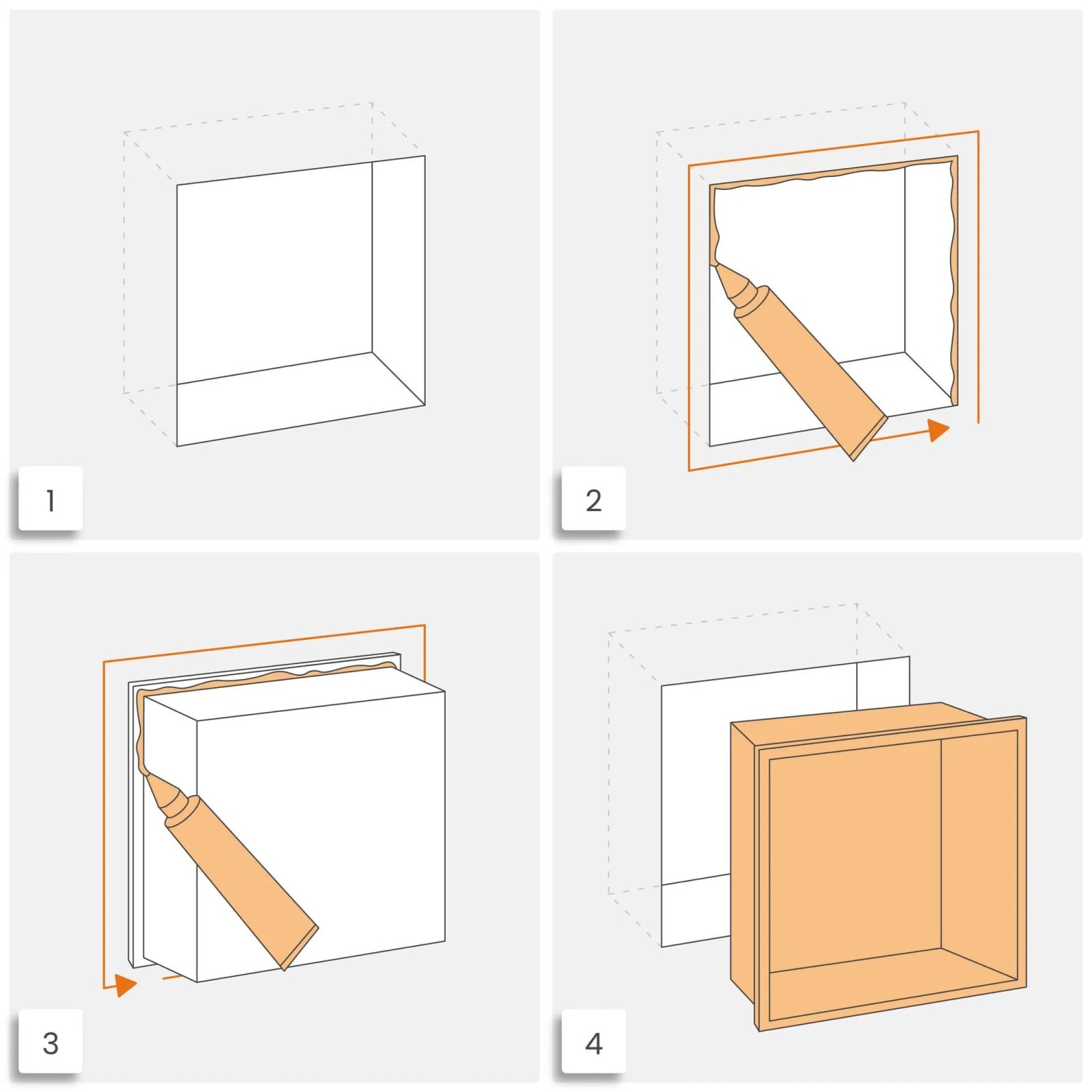 1

2

3

4