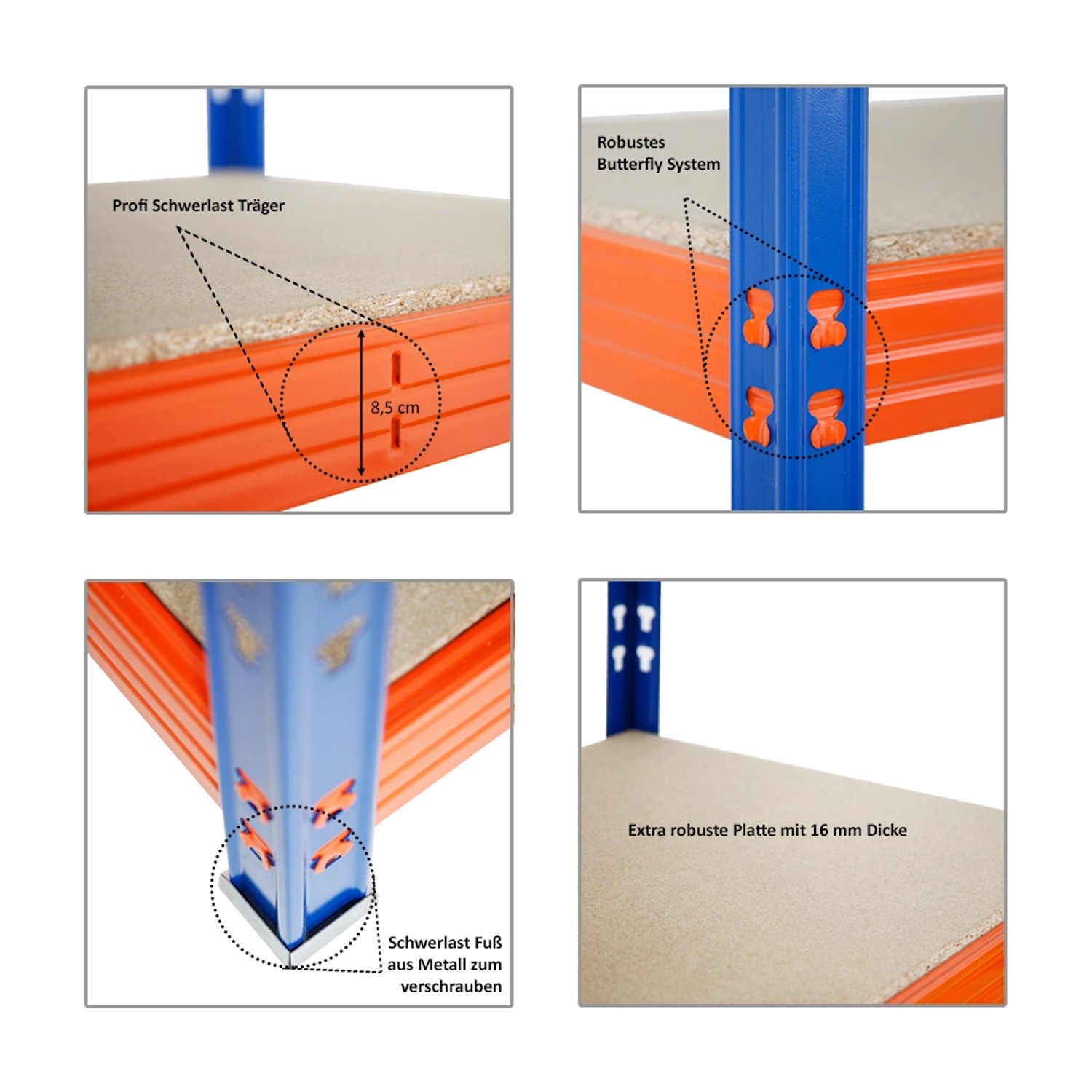 Profi Schwerlast Träger

8,5 cm

Robustes
Butterfly System

Schwerlast Fuß
aus Metall zum
verschrauben

Extra robuste Platte mit 16 mm Dicke