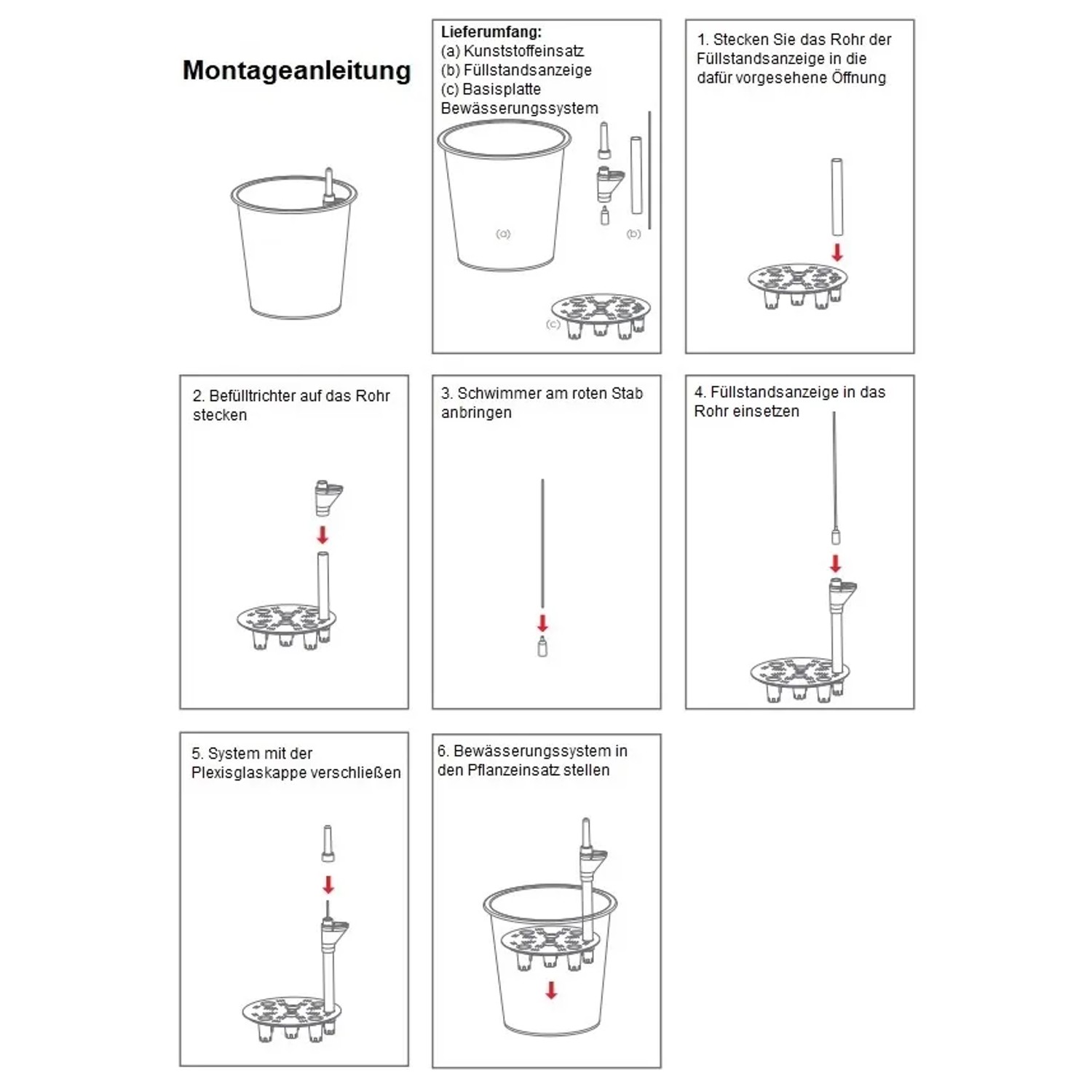 Montageanleitung

Lieferumfang:
(a) Kunststoffeinsatz
(b) Füllstandsanzeige
(c) Basisplatte
Bewässerungssystem

(a)
(b)
(c)

1. Stecken Sie das Rohr der Füllstandsanzeige in die dafür vorgesehene Öffnung

2. Befülltrichter auf das Rohr stecken

3. Schwimmer am roten Stab anbringen

4. Füllstandsanzeige in das Rohr einsetzen

5. System mit der Plexisglaskappe verschließen

6. Bewässerungssystem in den Pflanzeinsatz stellen