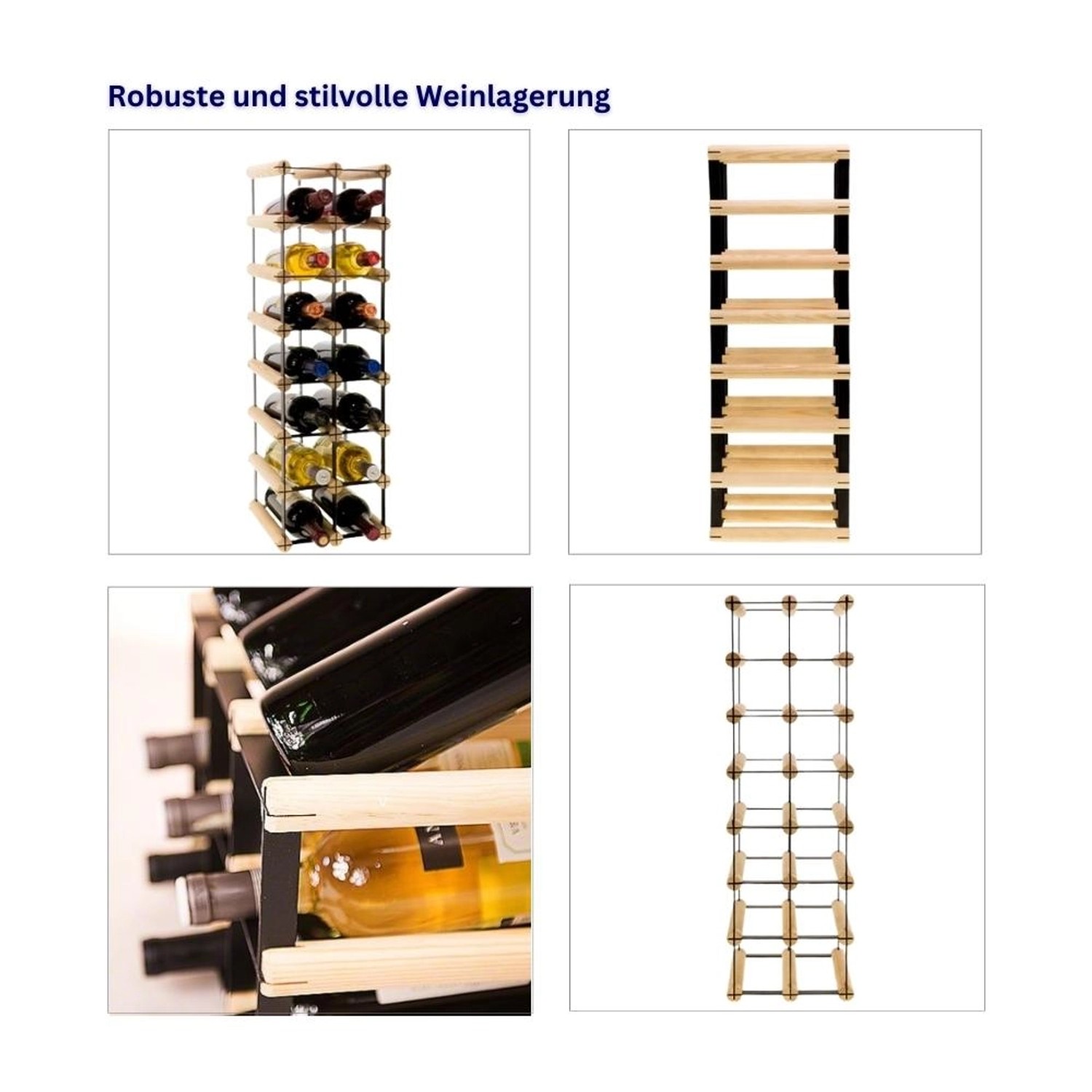 Robuste und stilvolle Weinlagerung