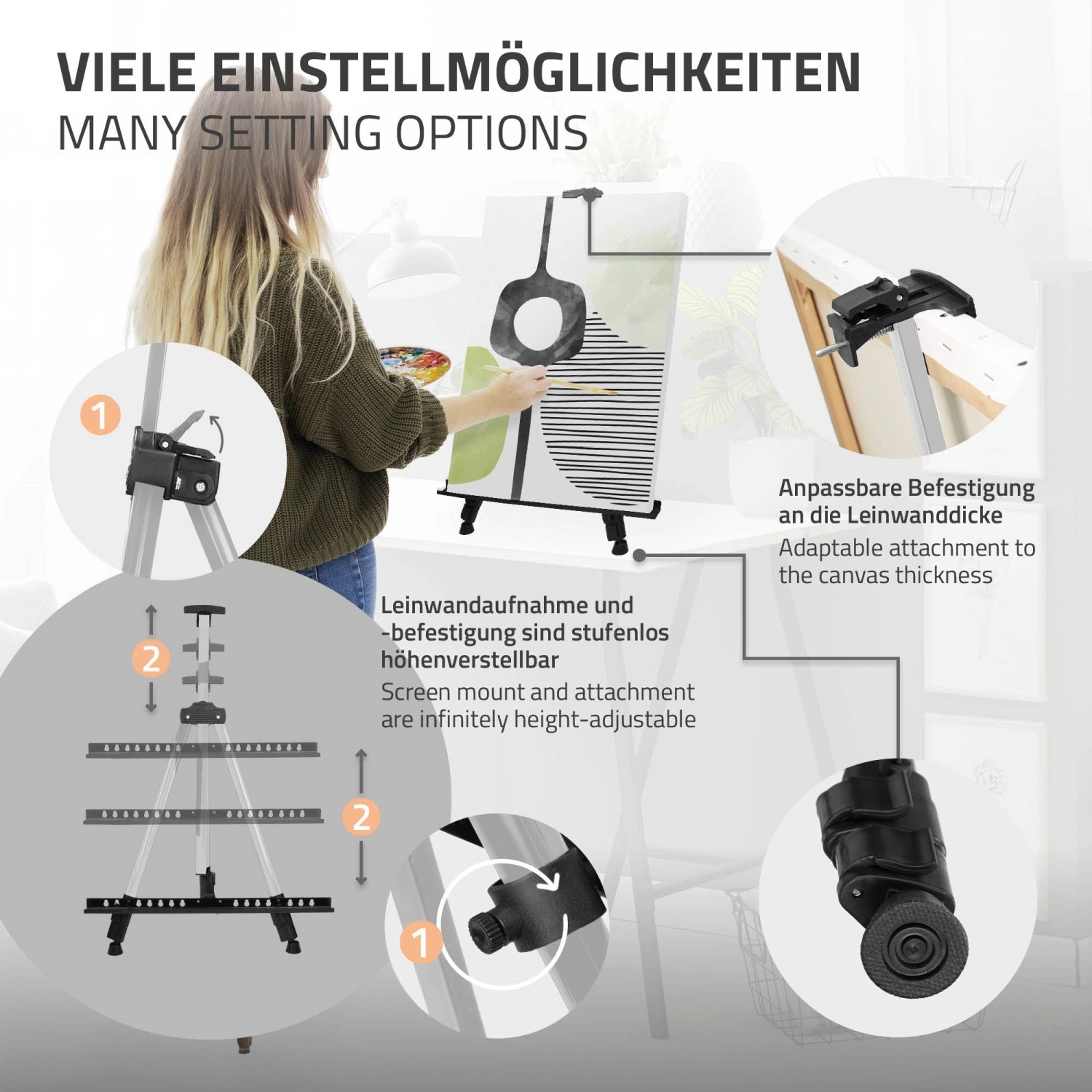 VIELE EINSTELLMÖGLICHKEITEN
MANY SETTING OPTIONS

1

Anpassbare Befestigung an die Leinwanddicke
Adaptable attachment to the canvas thickness

2

Leinwandaufnahme und -befestigung sind stufenlos höhenverstellbar
Screen mount and attachment are infinitely height-adjustable

2

1