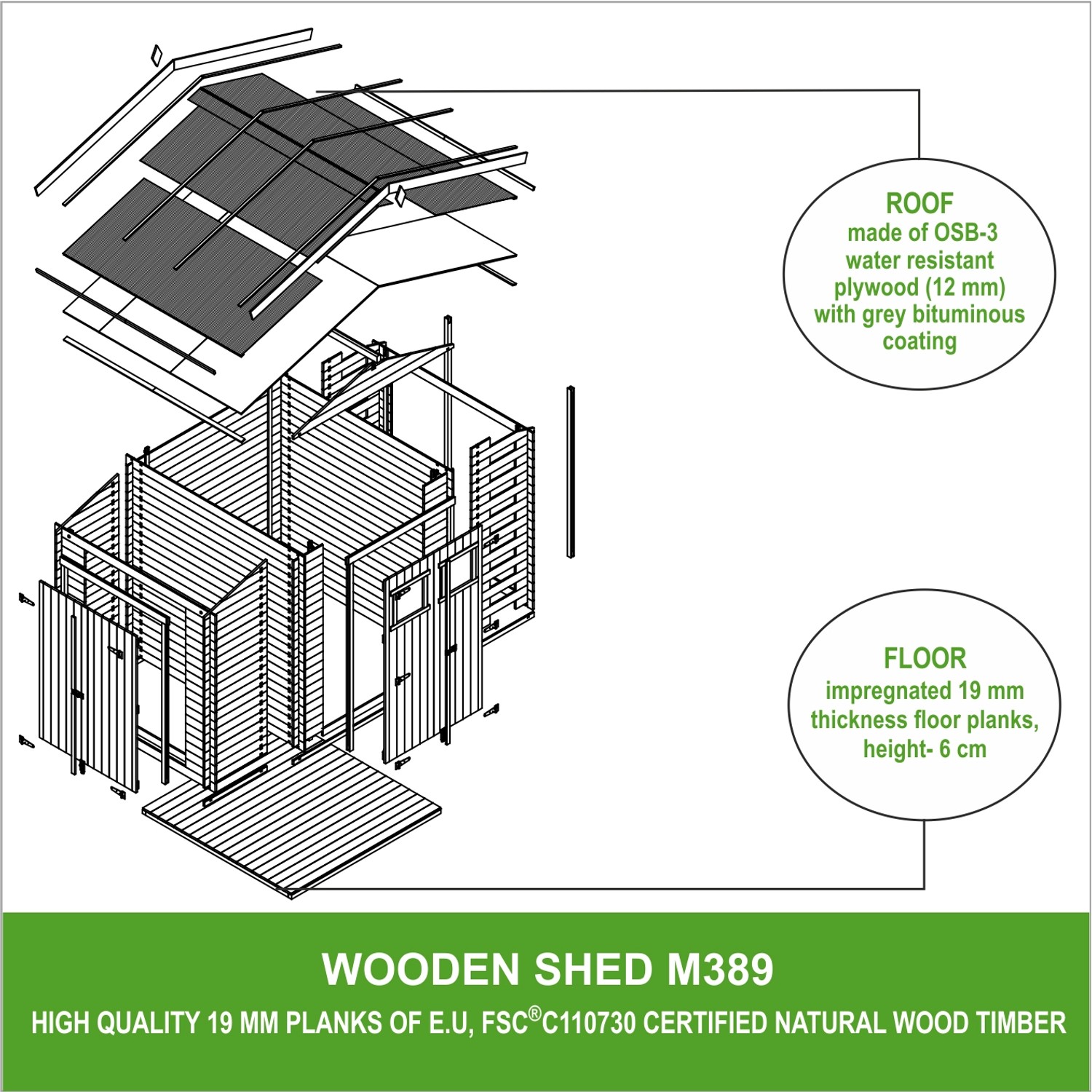 ROOF
made of OSB-3 water resistant plywood (12 mm) with grey bituminous coating

FLOOR
impregnated 19 mm thickness floor planks, height- 6 cm

WOODEN SHED M389
HIGH QUALITY 19 MM PLANKS OF E.U, FSC®C110730 CERTIFIED NATURAL WOOD TIMBER