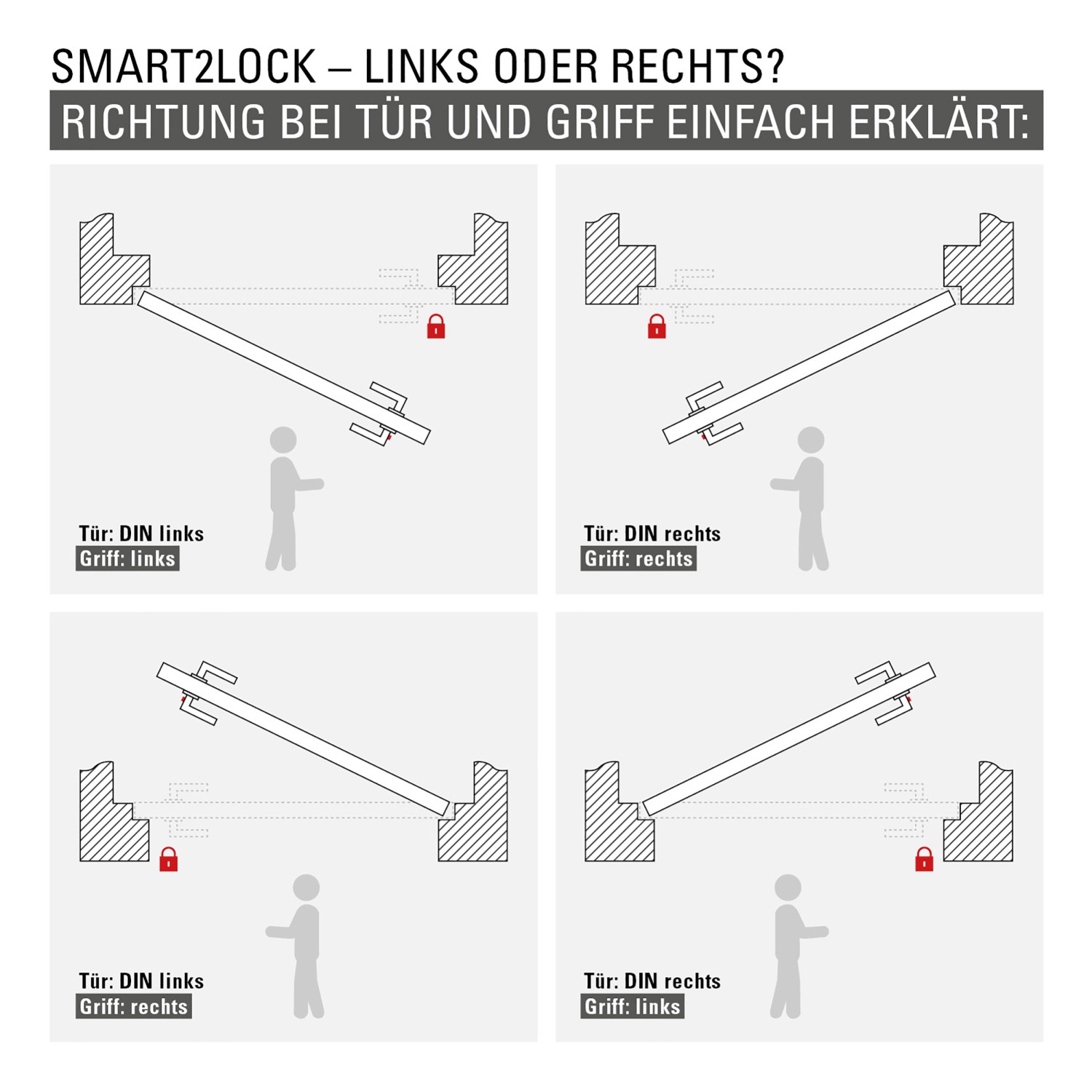 SMART2LOCK – LINKS ODER RECHTS?

RICHTUNG BEI TÜR UND GRIFF EINFACH ERKLÄRT:

Tür: DIN links
Griff: links

Tür: DIN rechts
Griff: rechts

Tür: DIN links
Griff: rechts

Tür: DIN rechts
Griff: links